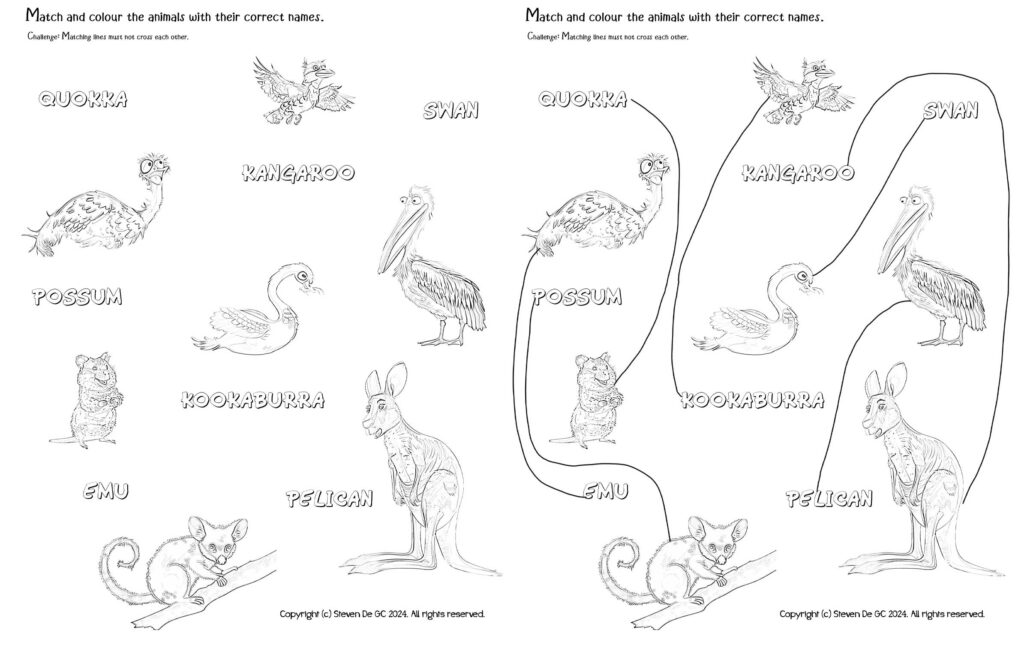 Match and colour the animals with their correct names.

Challenge: Matching lines must not cross each other.

QUOKKA

SWAN

KANGAROO

POSSUM

KOOKABURRA

EMU

PELICAN

Copyright (c) Steven De GC 2024. All rights reserved.

Match and colour the animals with their correct names.

Challenge: Matching lines must not cross each other.

QUOKKA

SWAN

KANGAROO

POSSUM

KOOKABURRA

EMU

PELICAN

Copyright (c) Steven De GC 2024. All rights reserved.